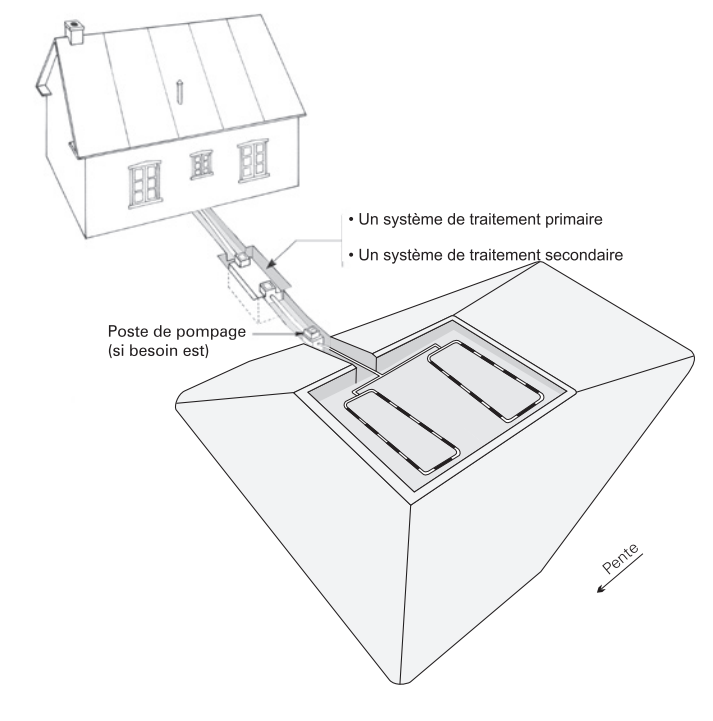 • Un système de traitement primaire

• Un système de traitement secondaire

Poste de pompage (si besoin est)

Pente