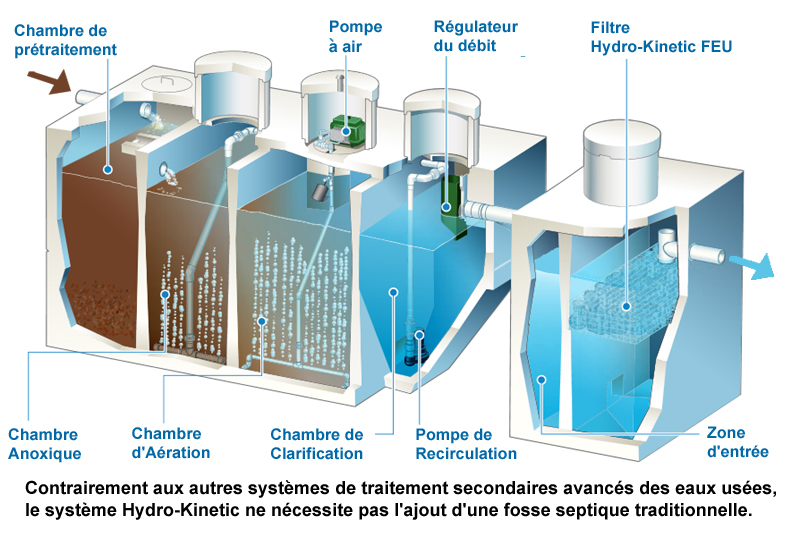 Chambre de prétraitement

Pompe à air

Régulateur du débit

Filtre Hydro-Kinetic FEU

Chambre Anoxique

Chambre d'Aération

Chambre de Clarification

Pompe de Recirculation

Zone d'entrée

Contrairement aux autres systèmes de traitement secondaires avancés des eaux usées, le système Hydro-Kinetic ne nécessite pas l'ajout d'une fosse septique traditionnelle.